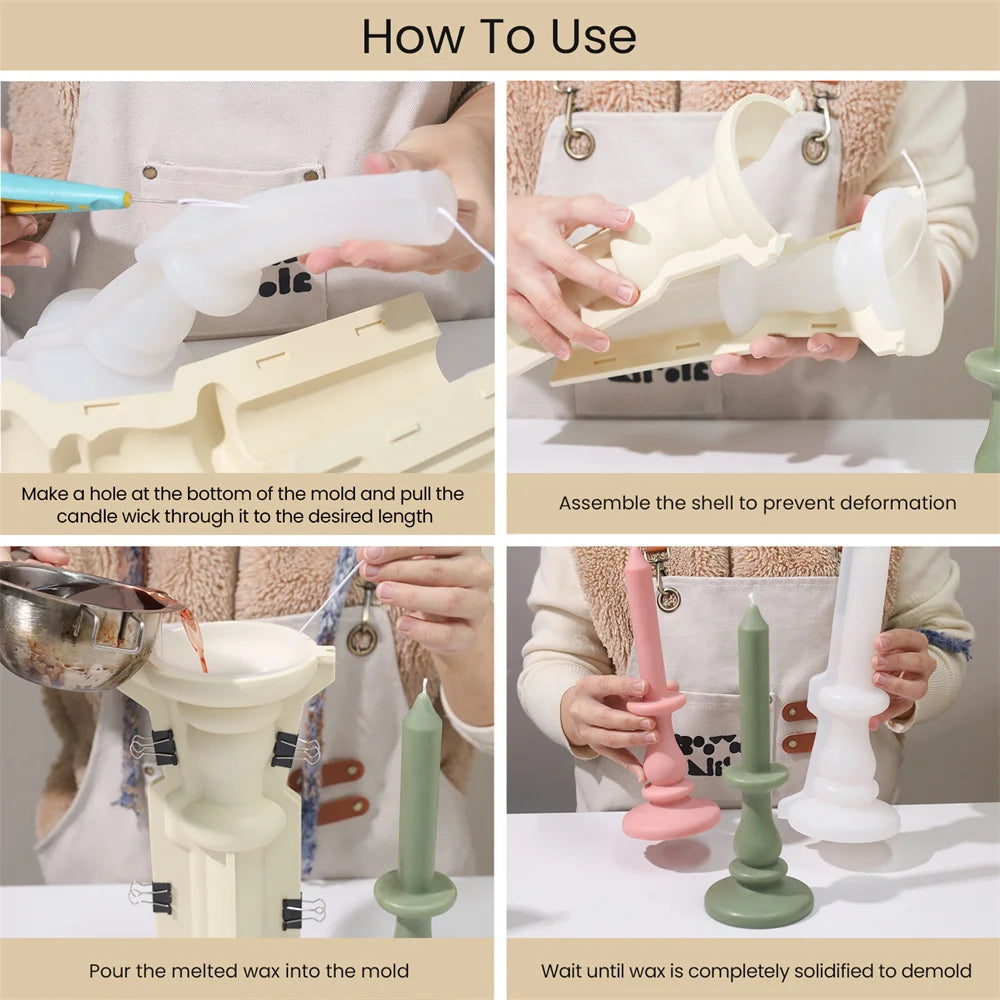 How To Use

Make a hole at the bottom of the mold and pull the candle wick through it to the desired length

Assemble the shell to prevent deformation

Pour the melted wax into the mold

Wait until wax is completely solidified to demold